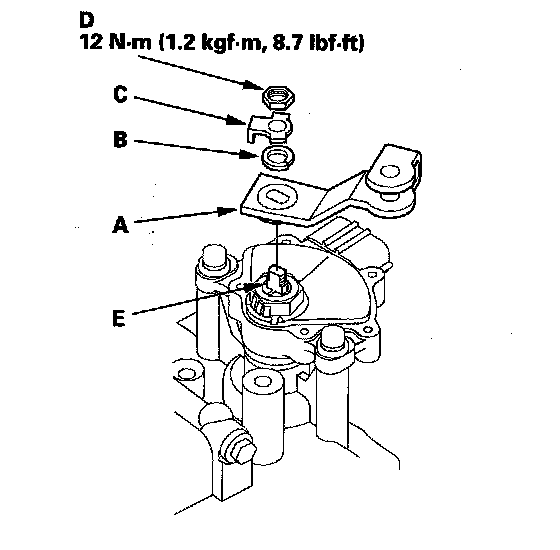 D
12 N·m (1.2 kgf·m, 8.7 lbf·ft)

C

B

A

E