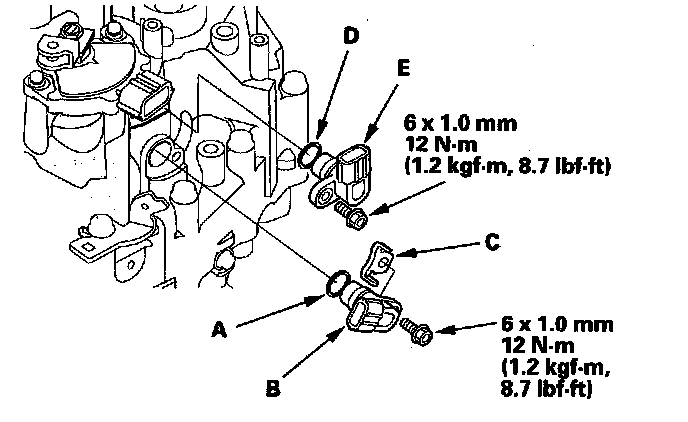 D

E

6 x 1.0 mm
12 N·m
(1.2 kgf·m, 8.7 lbf·ft)

C

A

B

6 x 1.0 mm
12 N·m
(1.2 kgf·m,
8.7 lbf·ft)