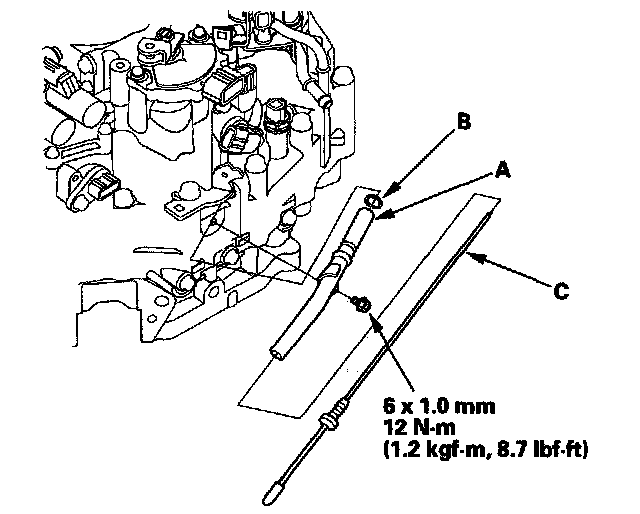 B

A

C

6 x 1.0 mm
12 N·m
(1.2 kgf·m, 8.7 lbf·ft)