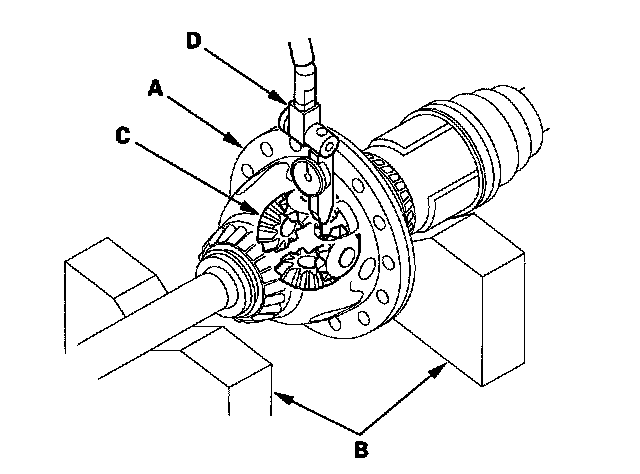 D
A
C
B