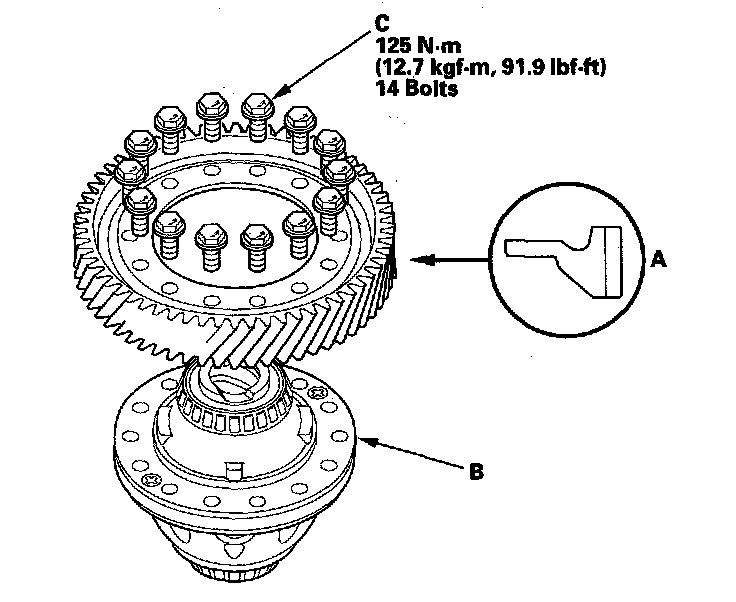 C
125 N·m
(12.7 kgf·m, 91.9 lbf·ft)
14 Bolts

A

B