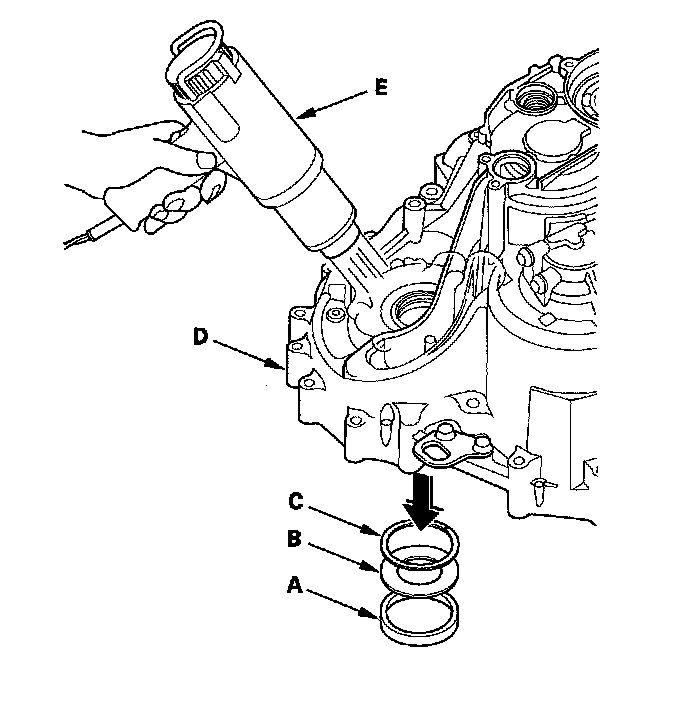 E

D

C

B

A