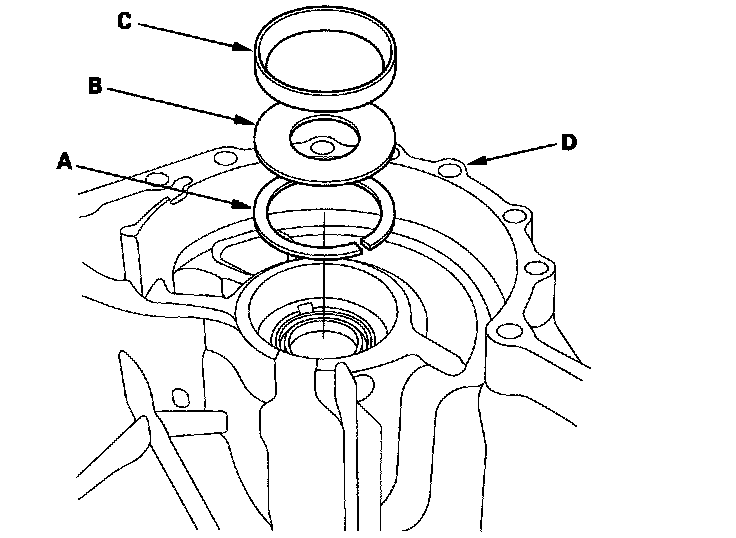 C
B
D
A