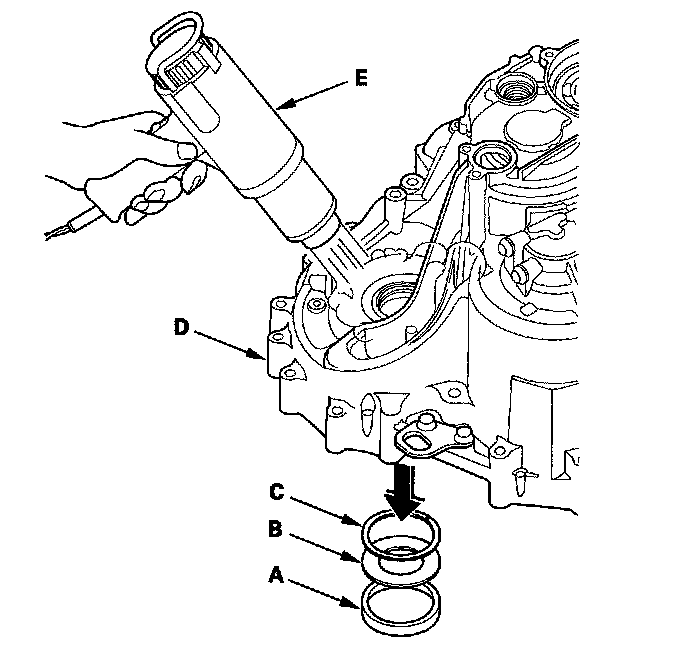 E
D
C
B
A