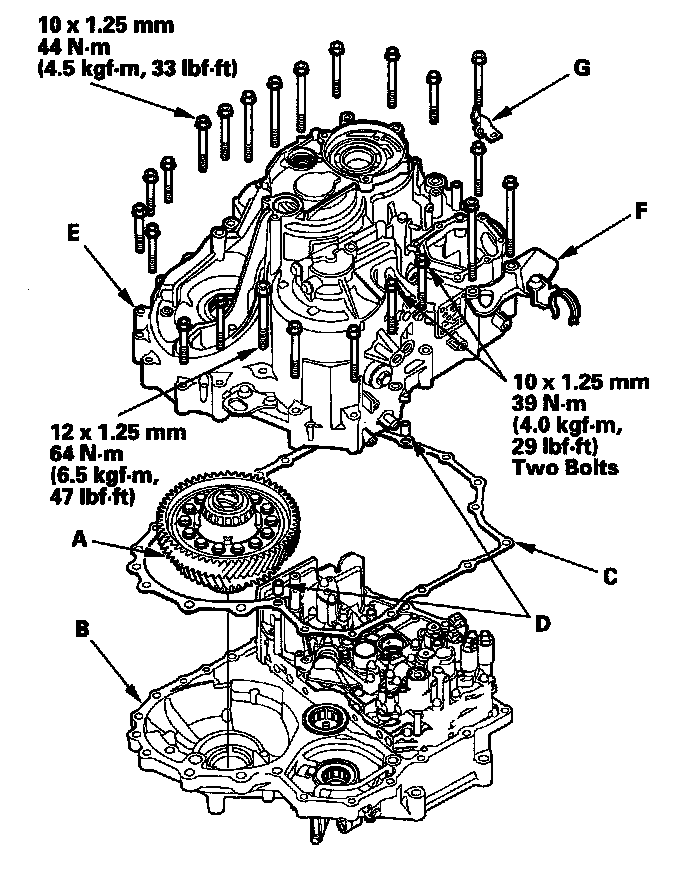 10 x 1.25 mm
44 N·m
(4.5 kgf·m, 33 lbf·ft)

G

E

F

10 x 1.25 mm
39 N·m
(4.0 kgf·m,
29 lbf·ft)
Two Bolts

12 x 1.25 mm
64 N·m
(6.5 kgf·m,
47 lbf·ft)

A

C

D

B