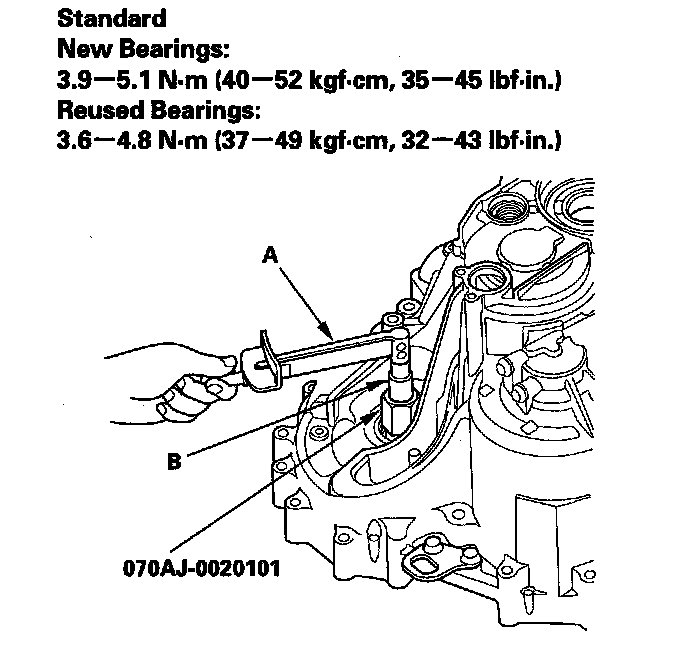 Standard
New Bearings:
3.9—5.1 N·m (40—52 kgf·cm, 35—45 lbf·in.)
Reused Bearings:
3.6—4.8 N·m (37—49 kgf·cm, 32—43 lbf·in.)

A

B

070AJ-0020101