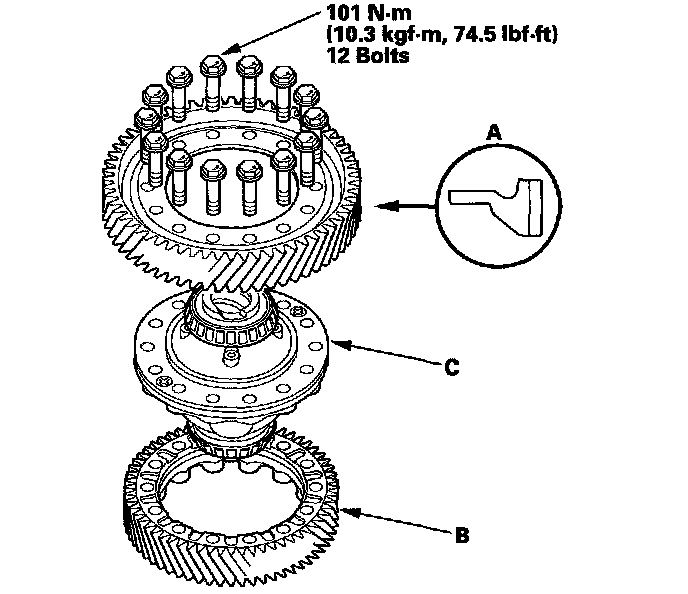 101 N·m
(10.3 kgf·m, 74.5 lbf·ft)
12 Bolts

A

C

B