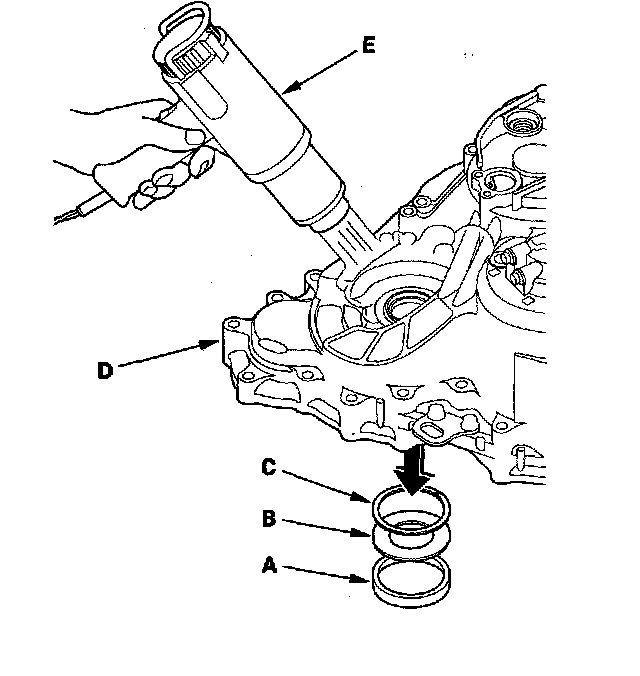 E

D

C

B

A