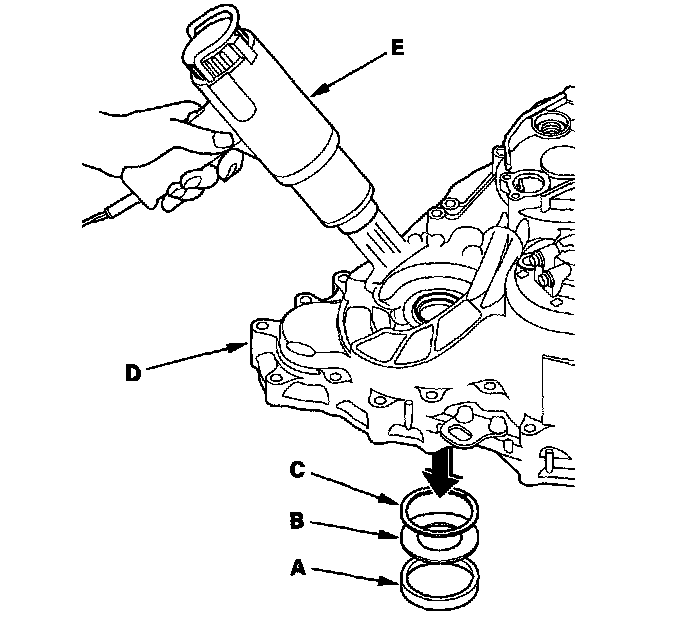 E

D

C

B

A