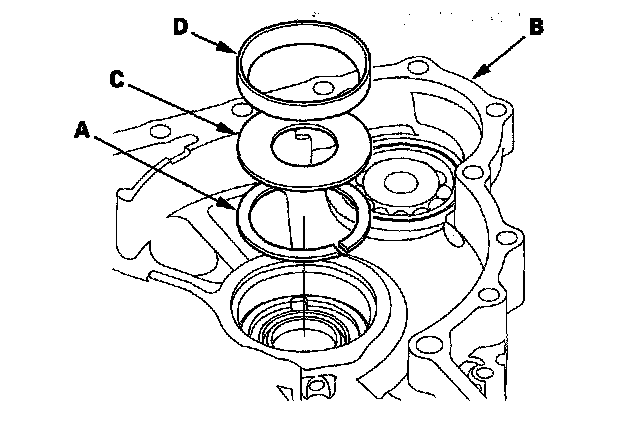 D
B
C
A