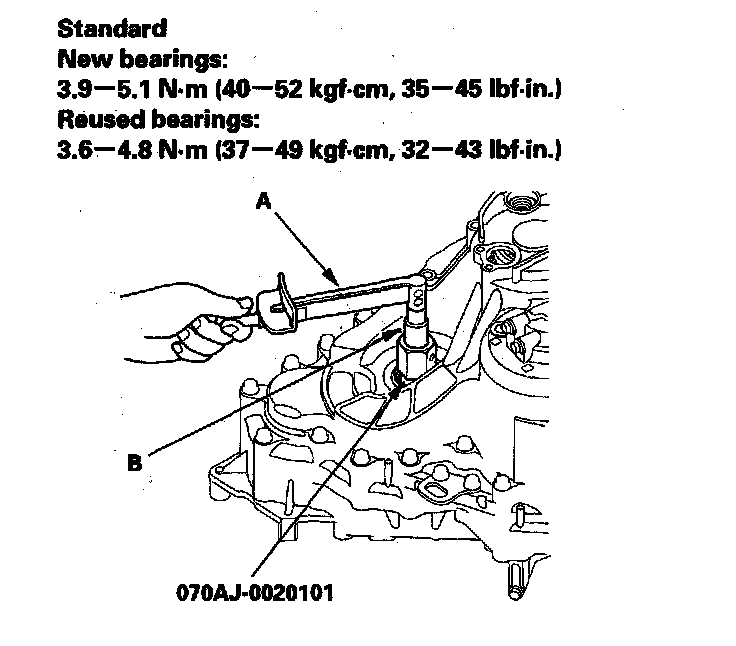 Standard
New bearings:
3.9—5.1 N·m (40—52 kgf·cm, 35—45 lbf·in.)
Reused bearings:
3.6—4.8 N·m (37—49 kgf·cm, 32—43 lbf·in.)

A

B

070AJ-0020101