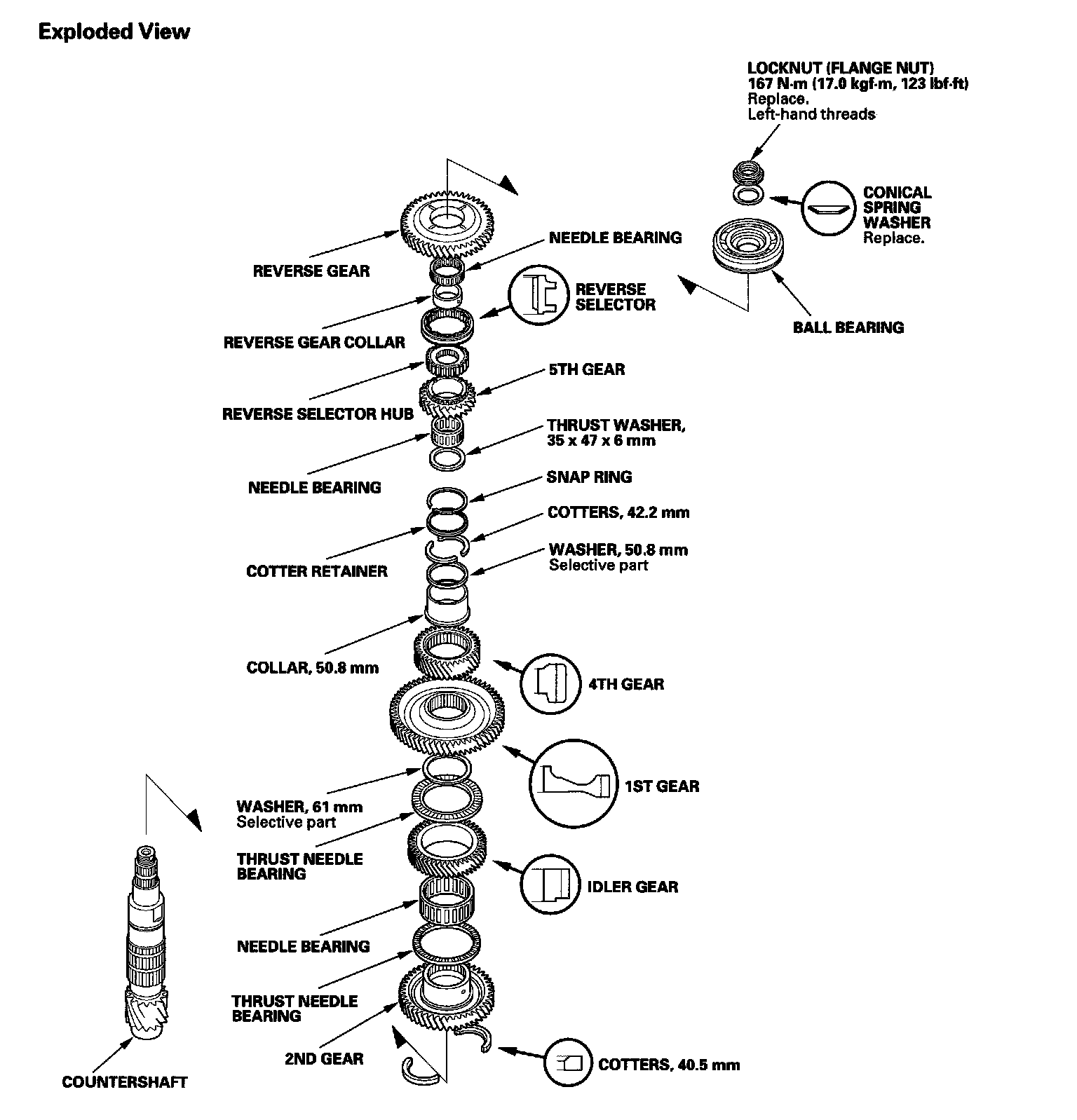 Exploded View

LOCKNUT (FLANGE NUT)
167 N·m (17.0 kgf·m, 123 lbf·ft)
Replace.
Left-hand threads

CONICAL SPRING WASHER
Replace.

BALL BEARING

REVERSE GEAR

NEEDLE BEARING

REVERSE SELECTOR

REVERSE GEAR COLLAR

5TH GEAR

REVERSE SELECTOR HUB

THRUST WASHER, 35 x 47 x 6 mm

NEEDLE BEARING

SNAP RING

COTTERS, 42.2 mm

COTTER RETAINER

WASHER, 50.8 mm
Selective part

COLLAR, 50.8 mm

4TH GEAR

1ST GEAR

WASHER, 61 mm
Selective part

THRUST NEEDLE BEARING

IDLER GEAR

NEEDLE BEARING

THRUST NEEDLE BEARING

2ND GEAR

COTTERS, 40.5 mm

COUNTERSHAFT