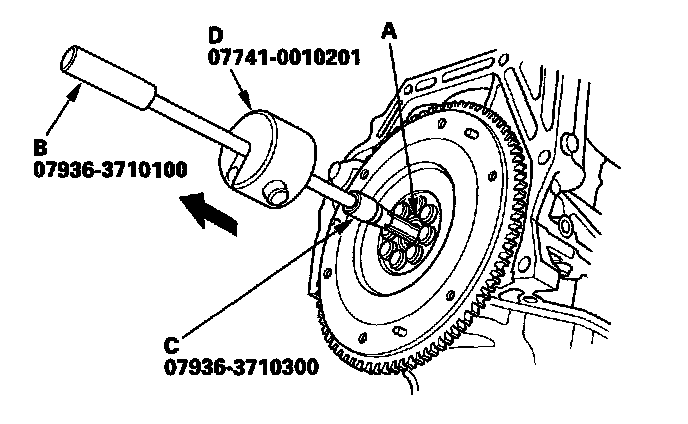 D
07741-0010201

A

B
07936-3710100

C
07936-3710300