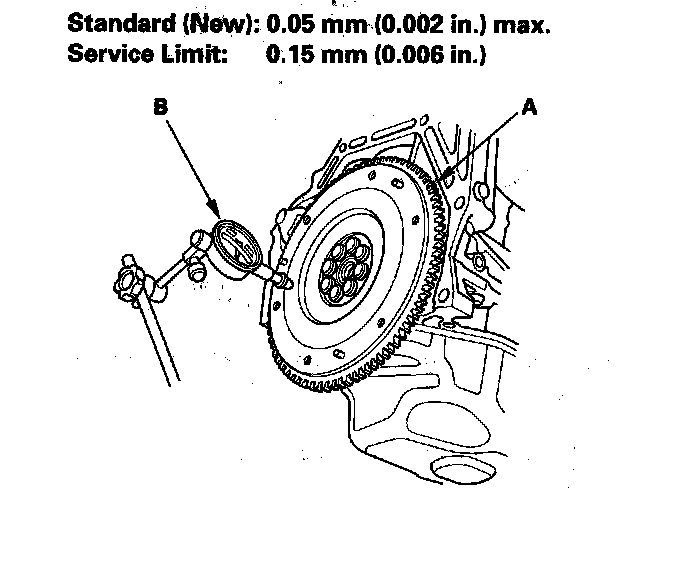 Standard (New): 0.05 mm (0.002 in.) max.
Service Limit: 0.15 mm (0.006 in.)

B

A