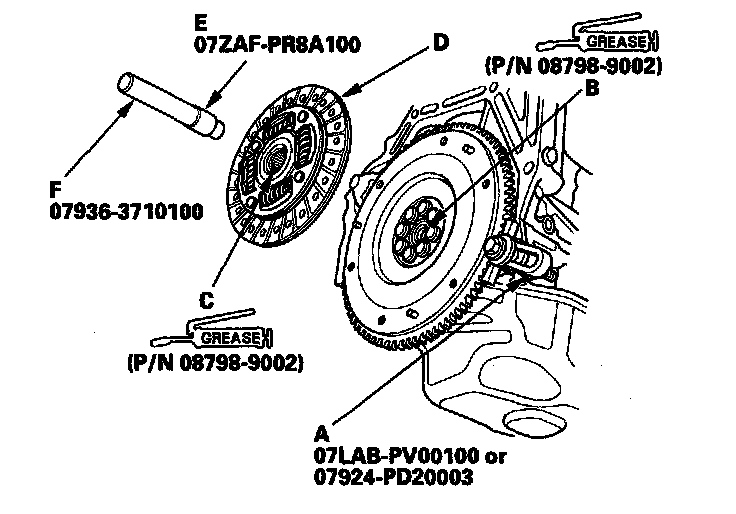 E
07ZAF-PR8A100

D

GREASE
(P/N 08798-9002)

B

F
07936-3710100

C

GREASE
(P/N 08798-9002)

A
07LAB-PV00100 or
07924-PD20003