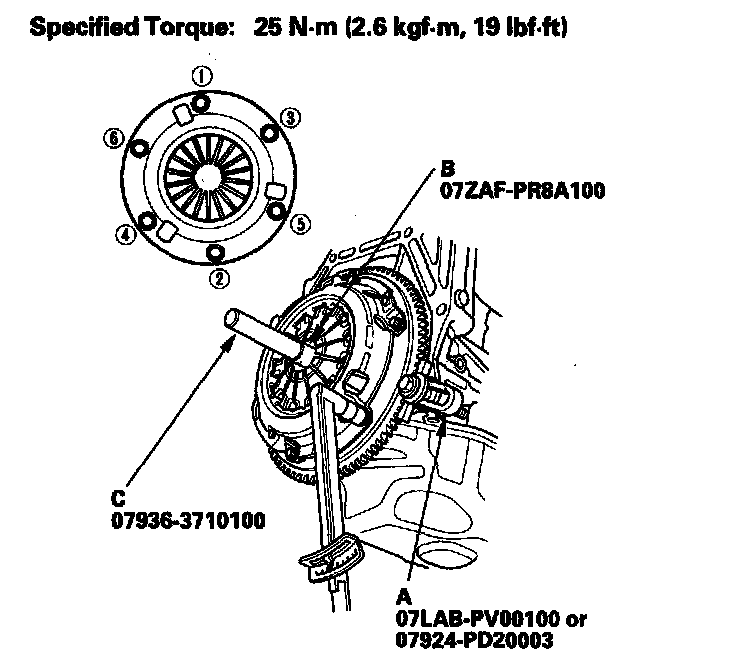 Specified Torque: 25 N·m (2.6 kgf·m, 19 lbf·ft)

①
③
⑥
⑤
④
②

B
07ZAF-PR8A100

C
07936-3710100

A
07LAB-PV00100 or
07924-PD20003