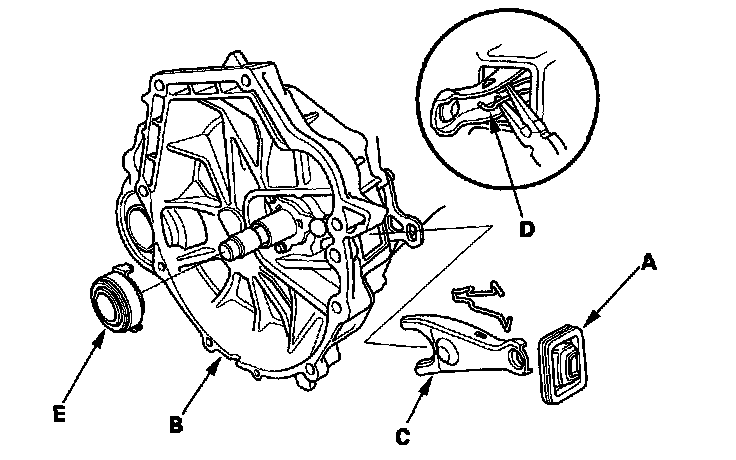 D
A
E
B
C