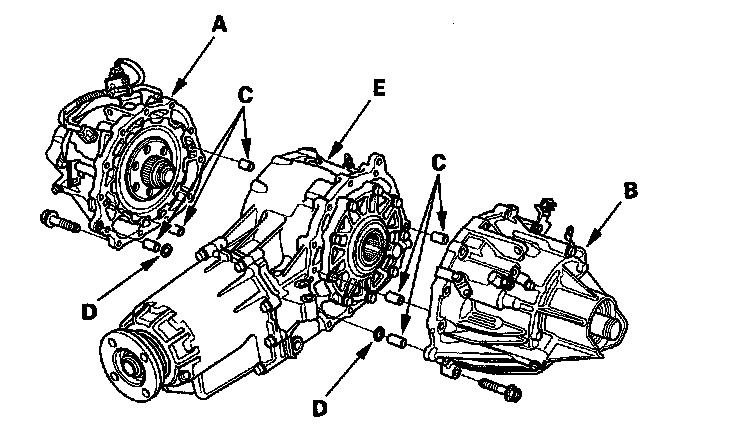 A
C
E
C
B
D
D