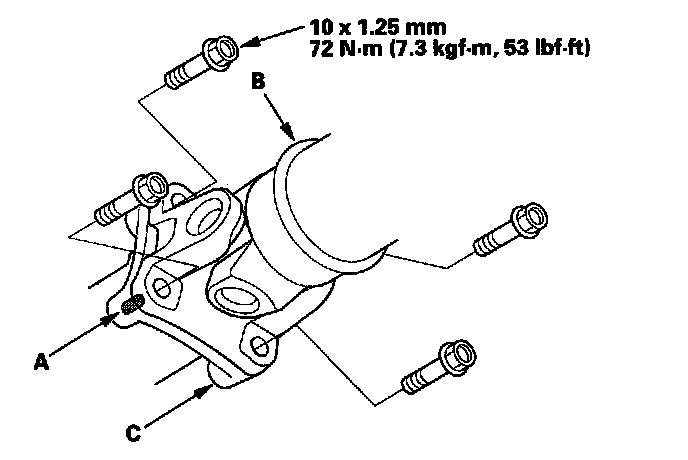 10 x 1.25 mm
72 N·m (7.3 kgf·m, 53 lbf·ft)

B

A

C