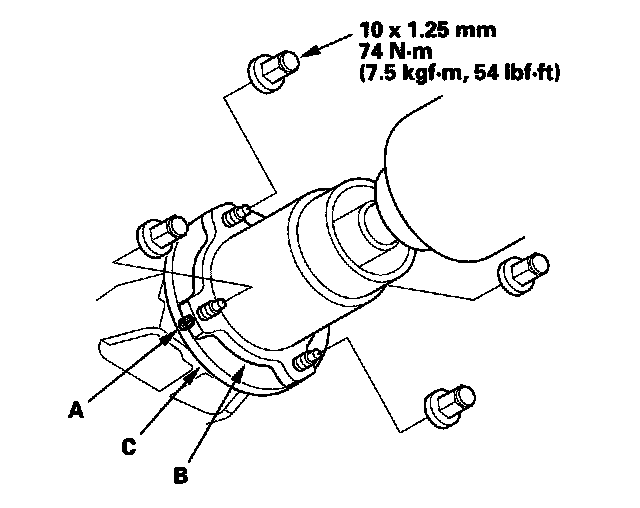 10 x 1.25 mm
74 N·m
(7.5 kgf·m, 54 lbf·ft)

A

C

B