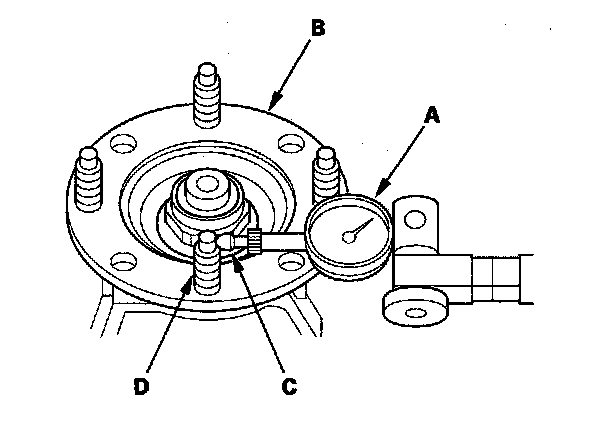 B
A
D
C