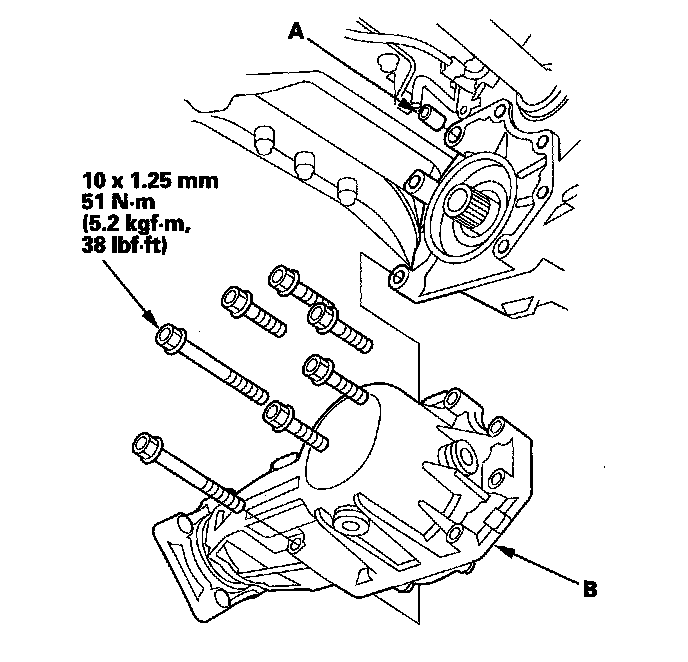 A

10 x 1.25 mm
51 N·m
(5.2 kgf·m,
38 lbf·ft)

B