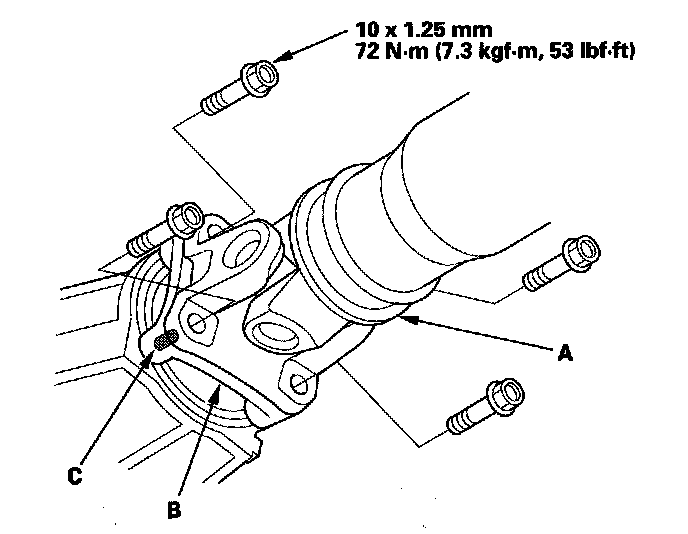 10 x 1.25 mm
72 N·m (7.3 kgf·m, 53 lbf·ft)

A

C

B