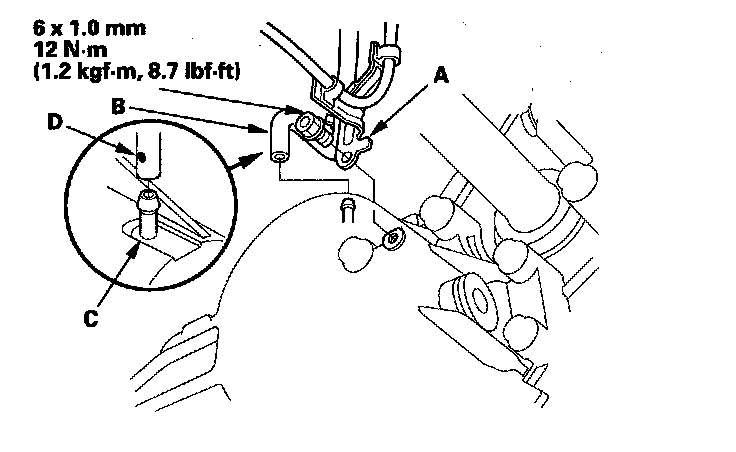 6 x 1.0 mm
12 N·m
(1.2 kgf·m, 8.7 lbf·ft)

A

B

D

C