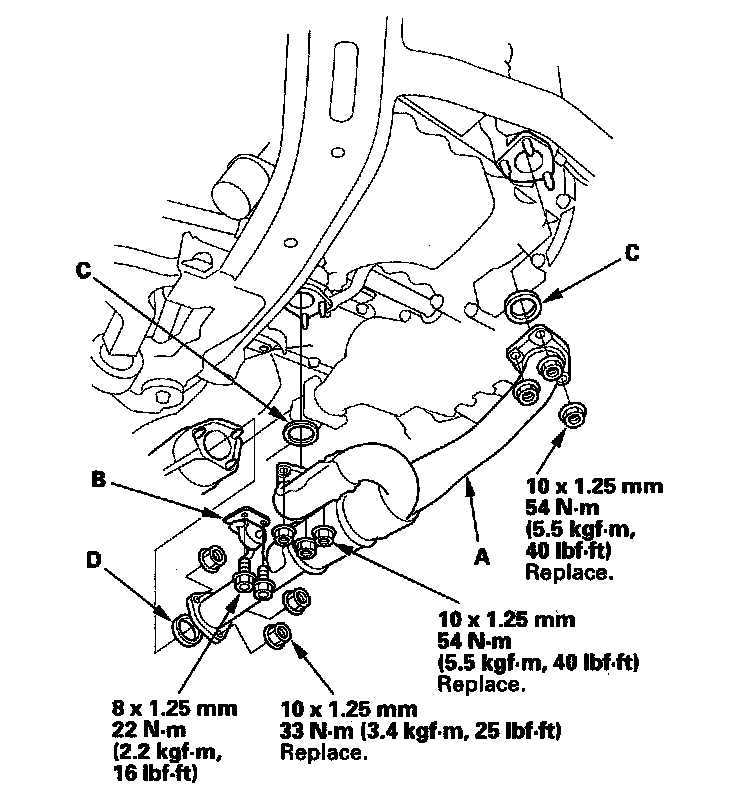 C

C

B

D

A

10 x 1.25 mm
54 N·m
(5.5 kgf·m,
40 lbf·ft)
Replace.

10 x 1.25 mm
54 N·m
(5.5 kgf·m, 40 lbf·ft)
Replace.

8 x 1.25 mm
22 N·m
(2.2 kgf·m,
16 lbf·ft)

10 x 1.25 mm
33 N·m (3.4 kgf·m, 25 lbf·ft)
Replace.