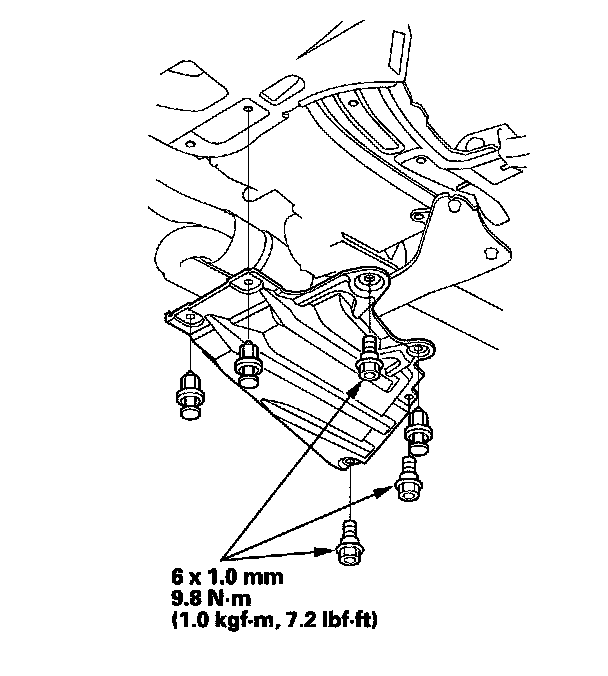 6 x 1.0 mm
9.8 N·m
(1.0 kgf·m, 7.2 lbf·ft)