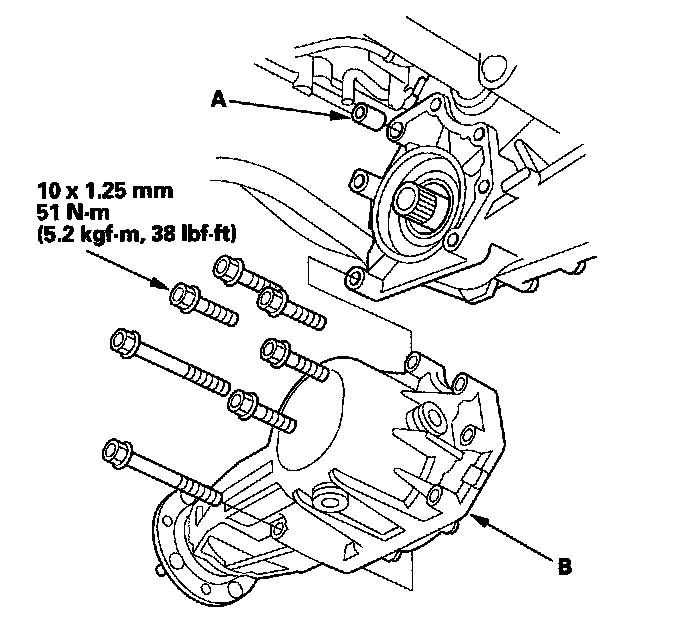 A

10 x 1.25 mm
51 N·m
(5.2 kgf·m, 38 lbf·ft)

B