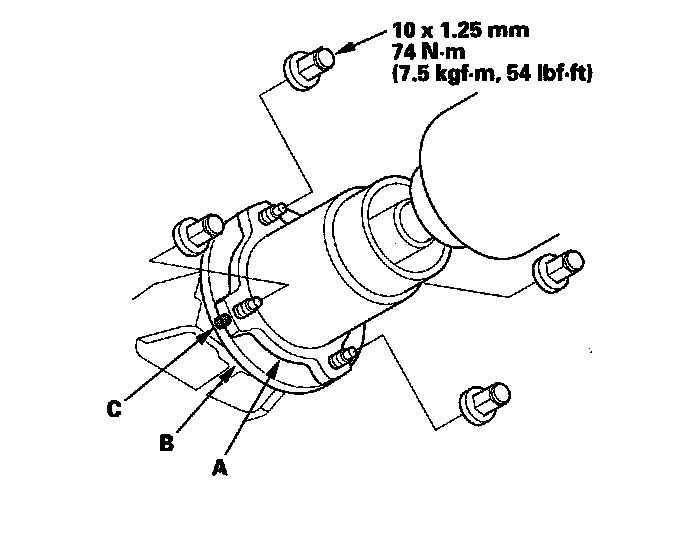 10 x 1.25 mm
74 N·m
(7.5 kgf·m, 54 lbf·ft)

C

B

A