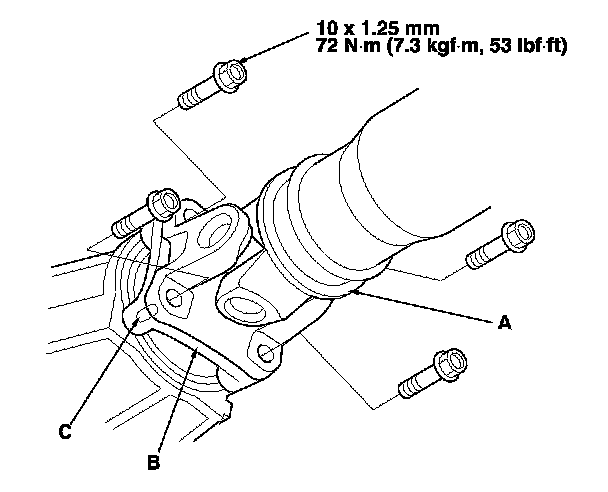 10 x 1.25 mm
72 N·m (7.3 kgf·m, 53 lbf·ft)

A

C

B