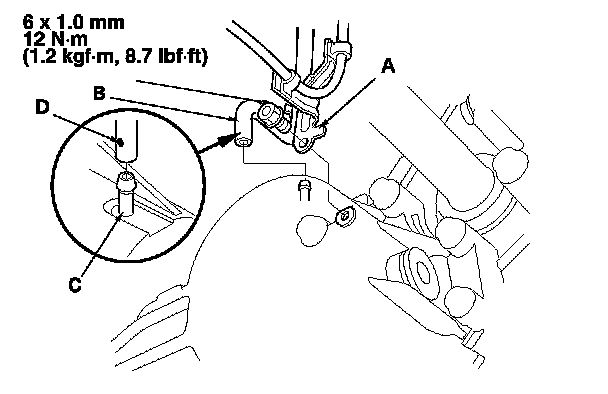 6 x 1.0 mm
12 N·m
(1.2 kgf·m, 8.7 lbf·ft)

A

B

D

C