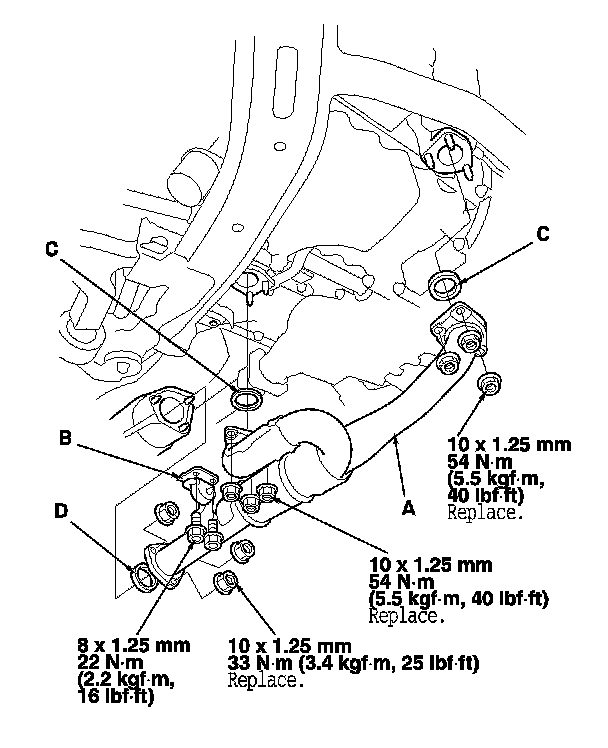 C

C

B

D

A

10 x 1.25 mm
54 N·m
(5.5 kgf·m,
40 lbf·ft)
Replace.

10 x 1.25 mm
54 N·m
(5.5 kgf·m, 40 lbf·ft)
Replace.

8 x 1.25 mm
22 N·m
(2.2 kgf·m,
16 lbf·ft)

10 x 1.25 mm
33 N·m (3.4 kgf·m, 25 lbf·ft)
Replace.