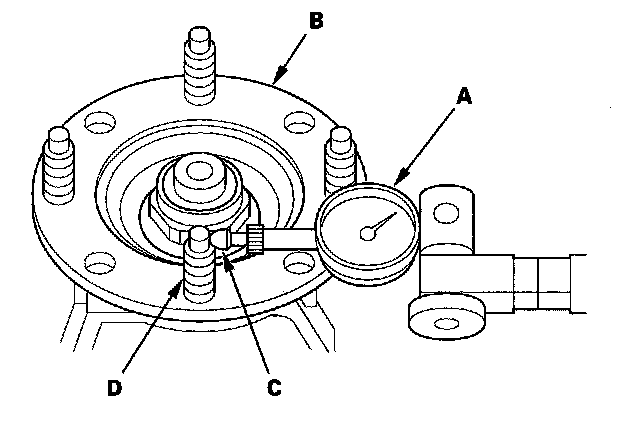 B

A

D

C