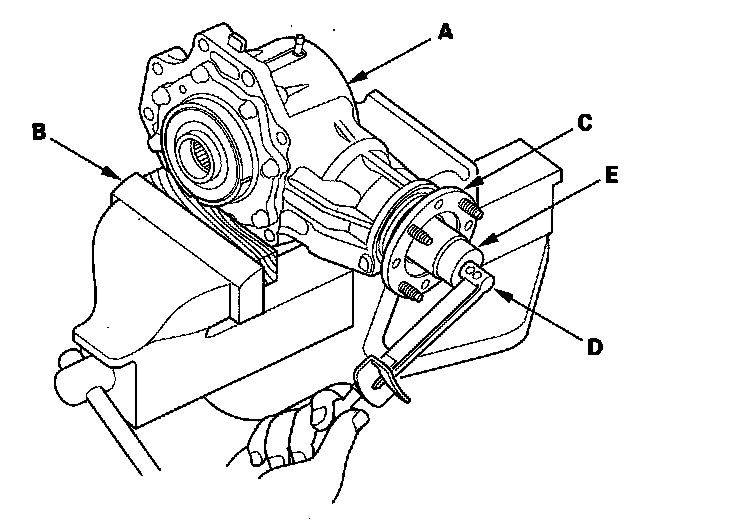 A
B
C
E
D