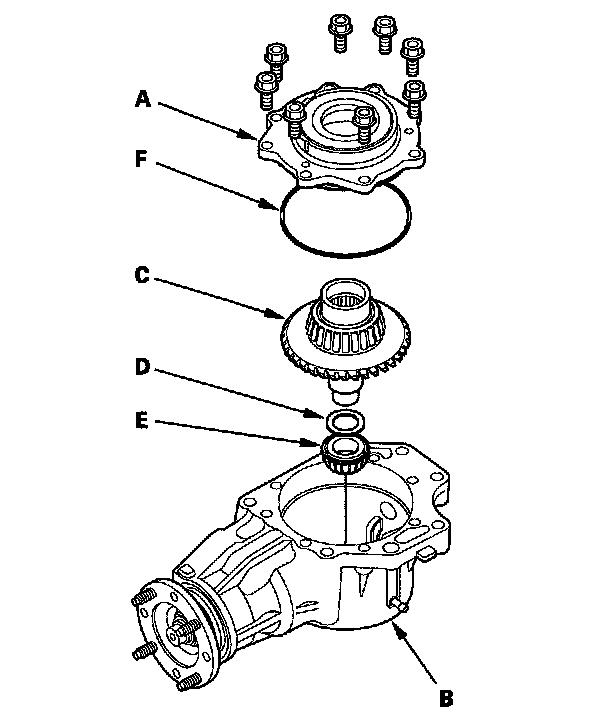 A
F
C
D
E
B