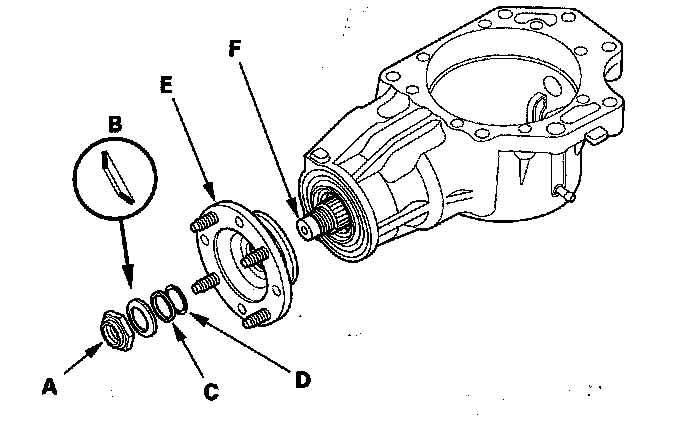 F
E
B
A
C
D