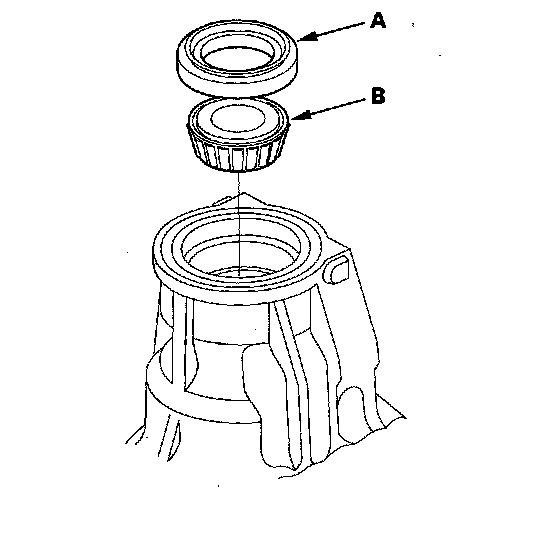 A

B