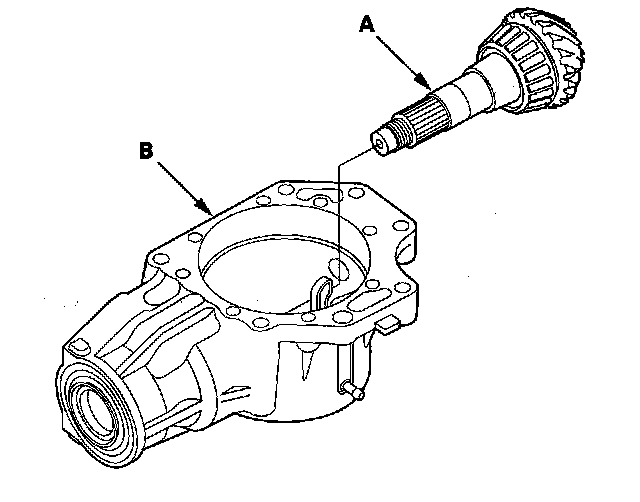 A

B