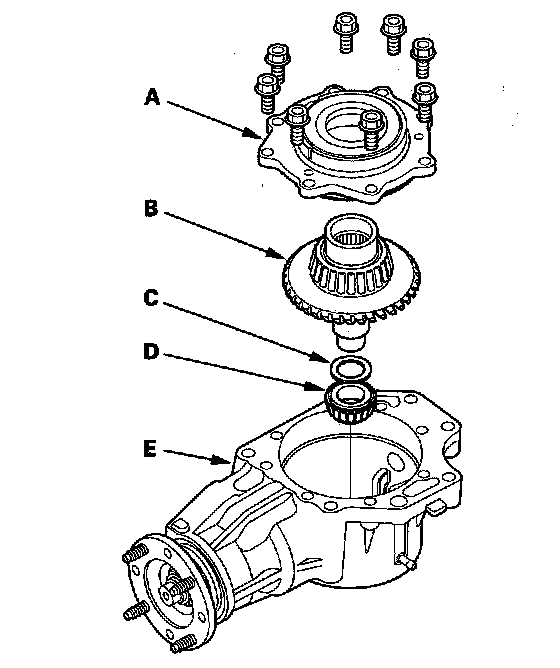 A
B
C
D
E