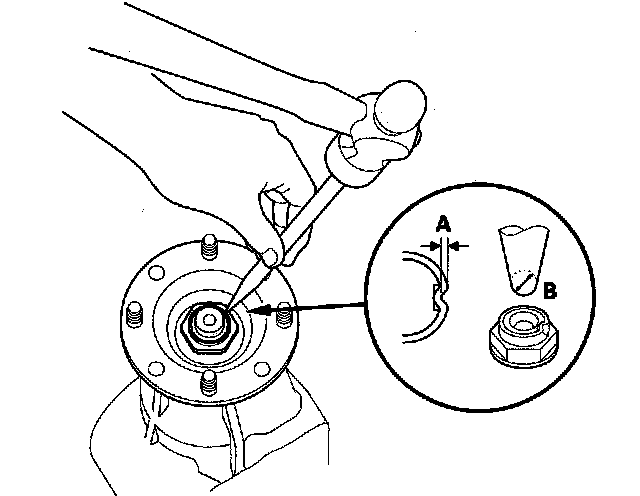 A
B