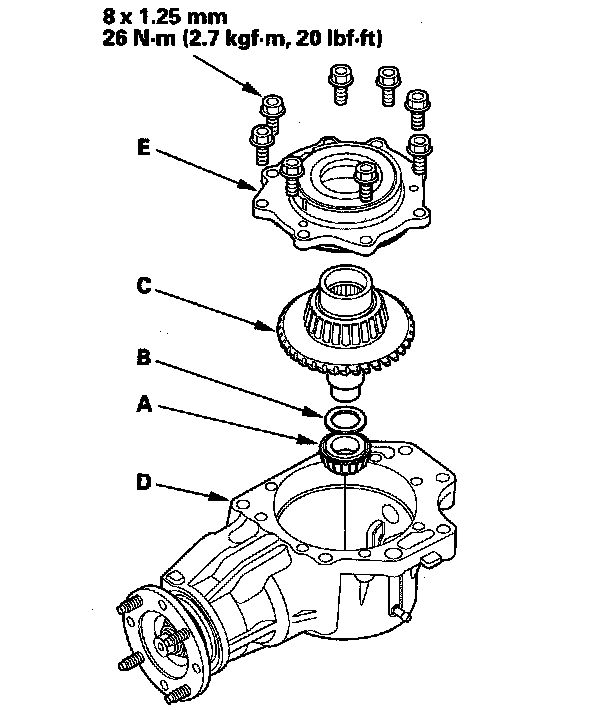 8 x 1.25 mm
26 N·m (2.7 kgf·m, 20 lbf·ft)

E

C

B

A

D