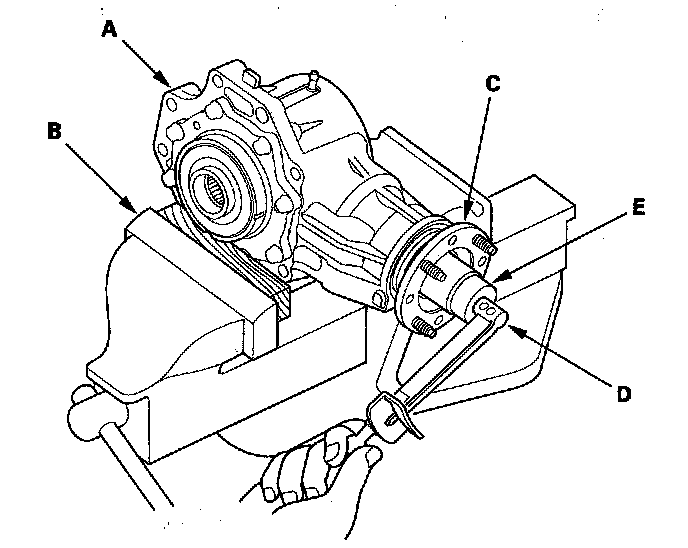 A
B
C
E
D