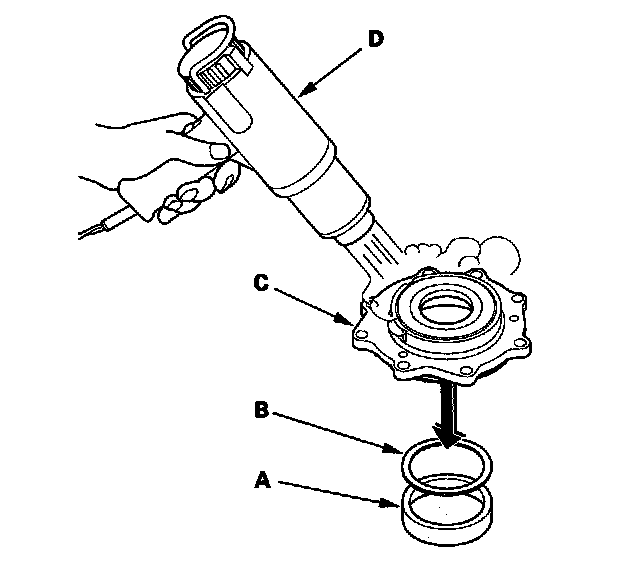 D

C

B

A