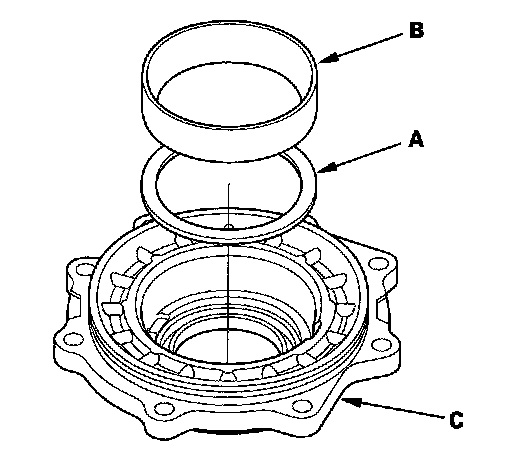 B
A
C