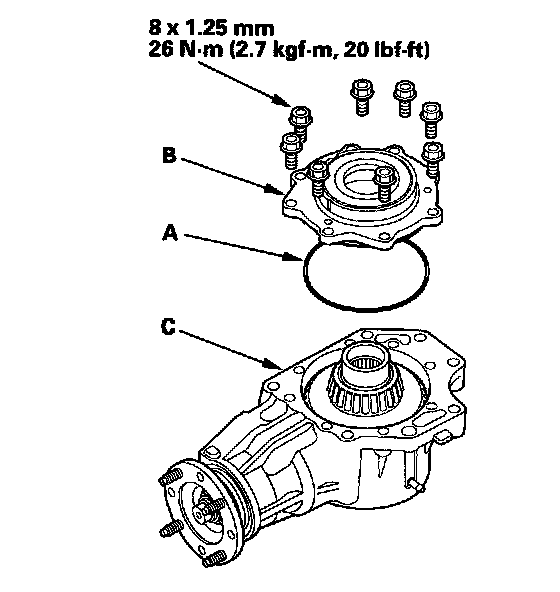 8 x 1.25 mm
26 N·m (2.7 kgf·m, 20 lbf·ft)

B

A

C