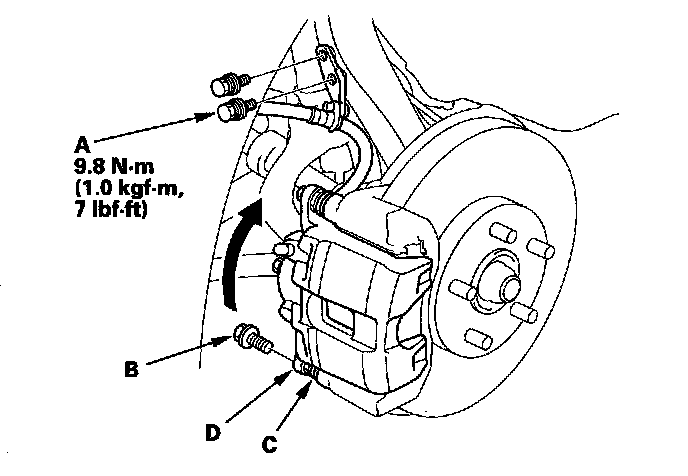 A
9.8 N·m
(1.0 kgf·m,
7 lbf·ft)

B

D

C