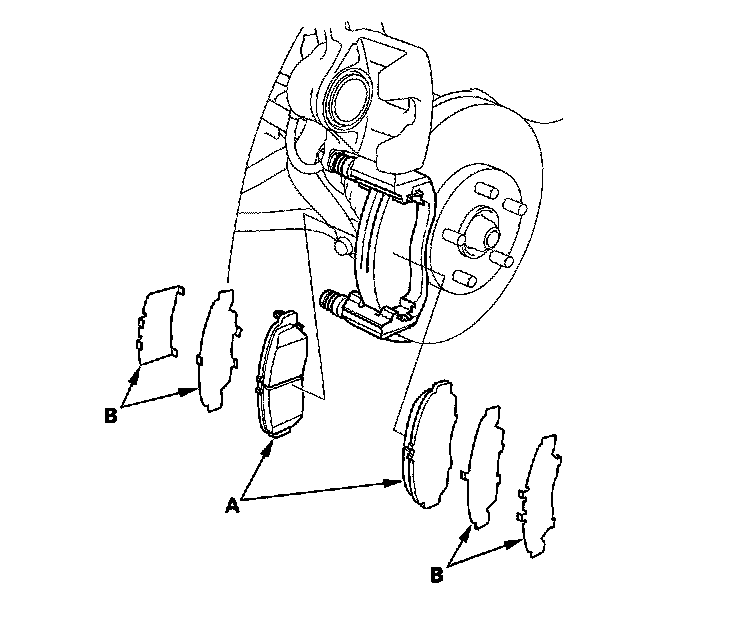 B

A

B